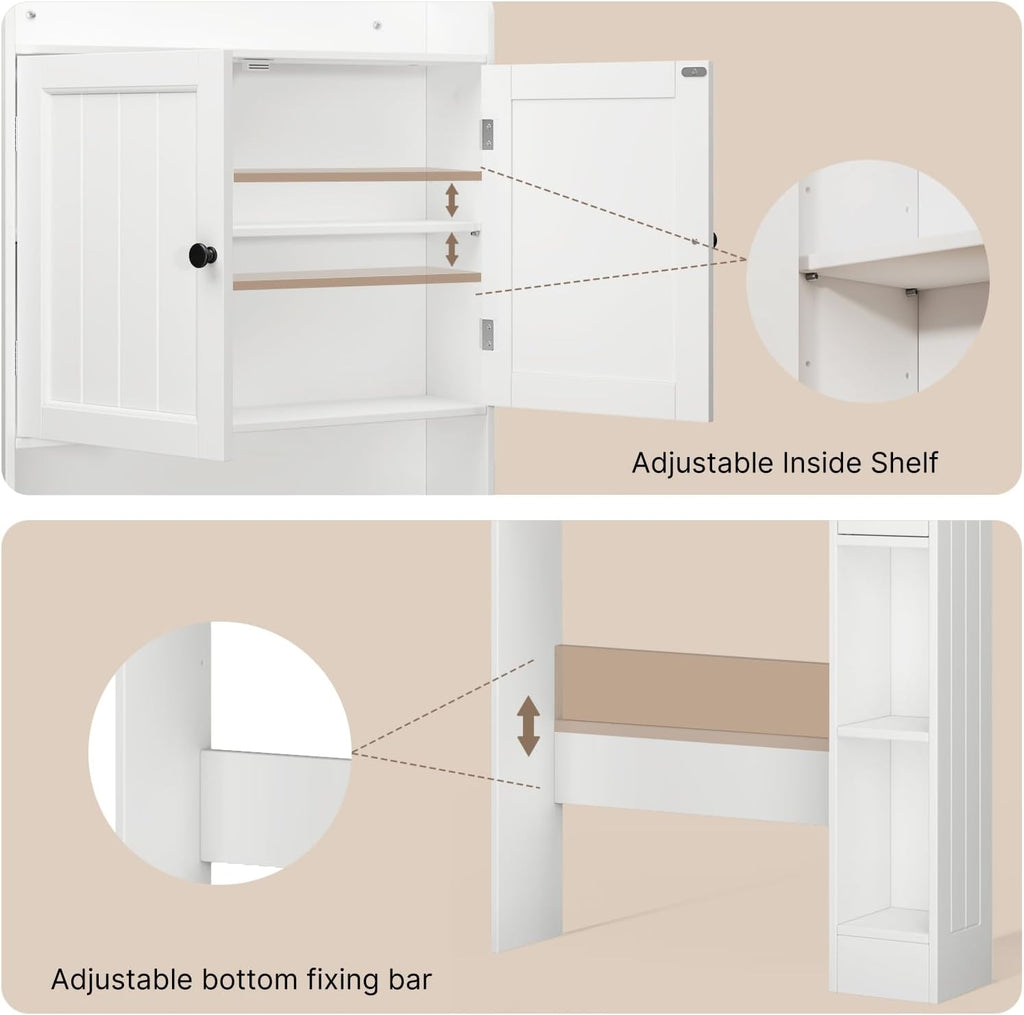 Adjustable Inside Shelf

Adjustable bottom fixing bar