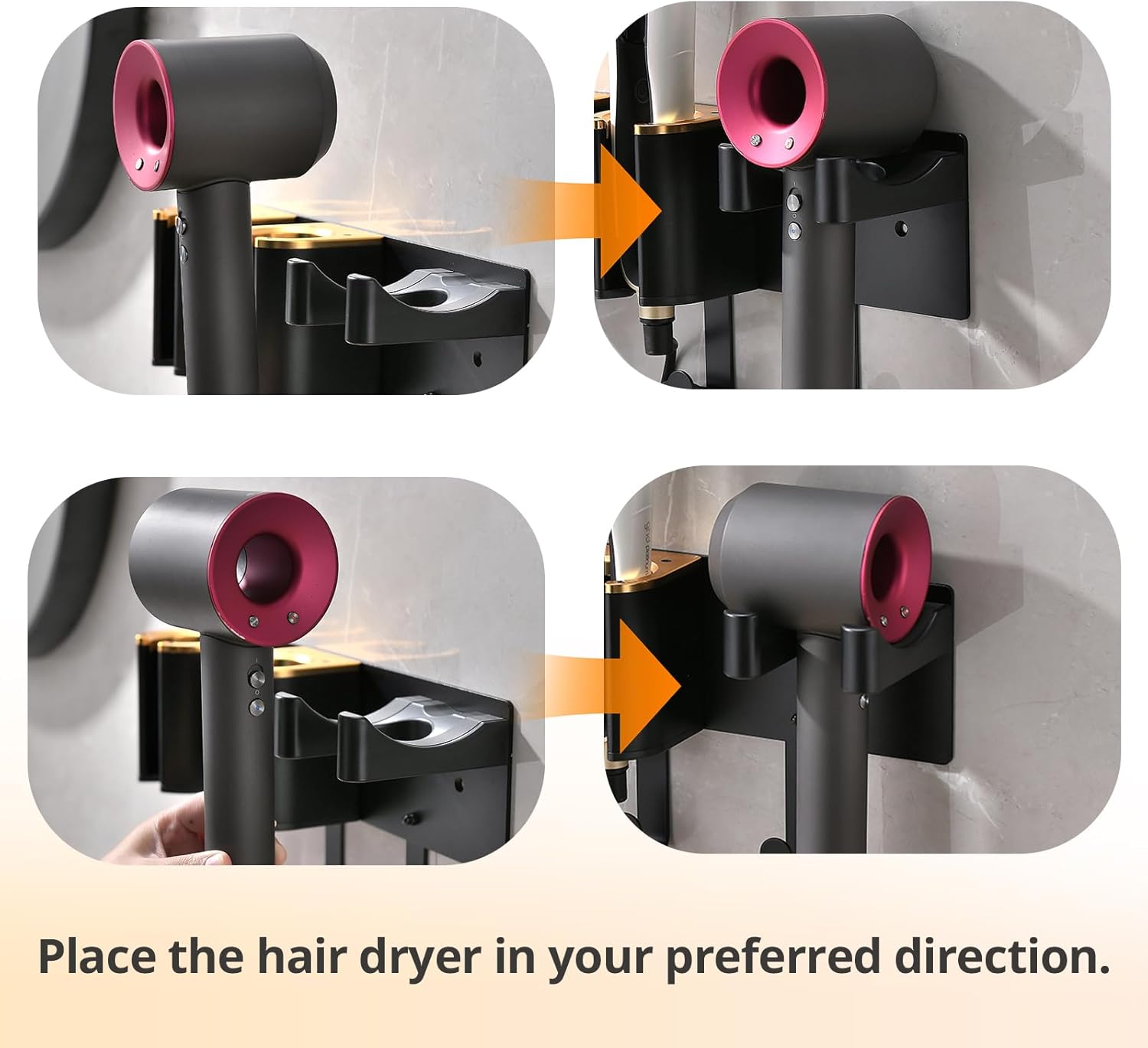 Place the hair dryer in your preferred direction.